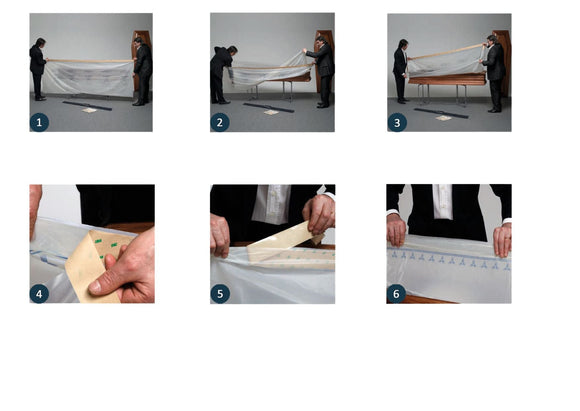 1

2

3

4

5

6